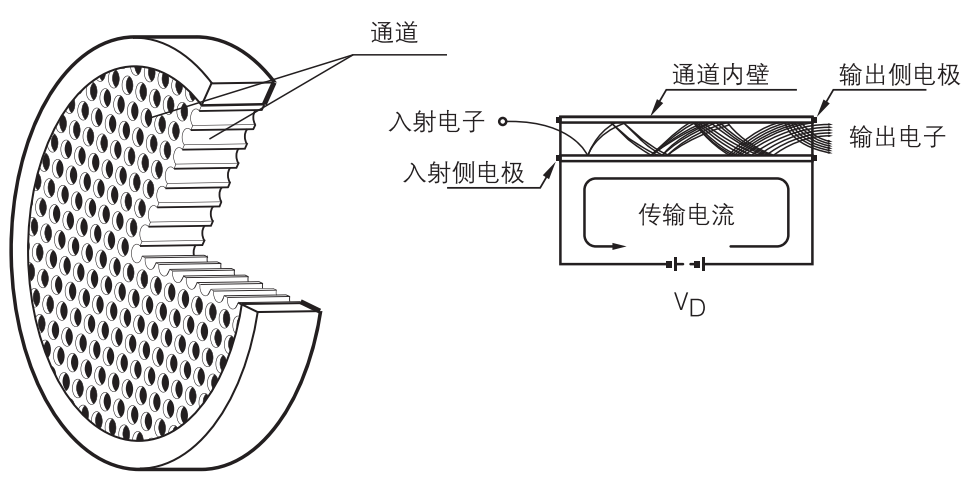 通道

通道内壁

输出侧电极

入射电子

输出电子

入射侧电极

传输电流

$V_D$